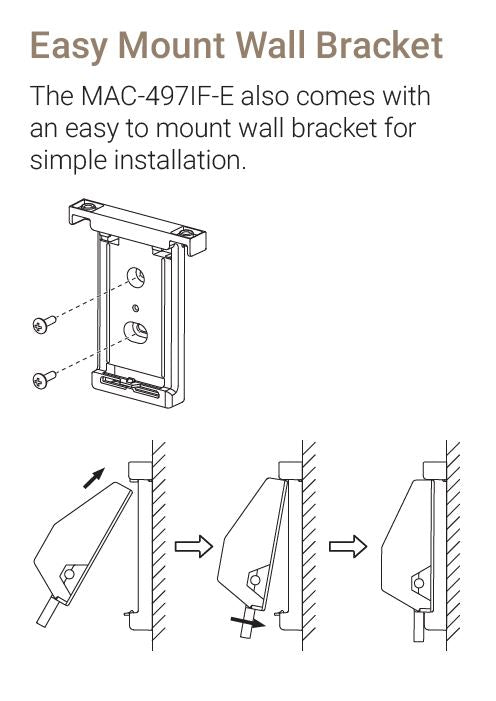 Easy Mount Wall Bracket

The MAC-497IF-E also comes with an easy to mount wall bracket for simple installation.